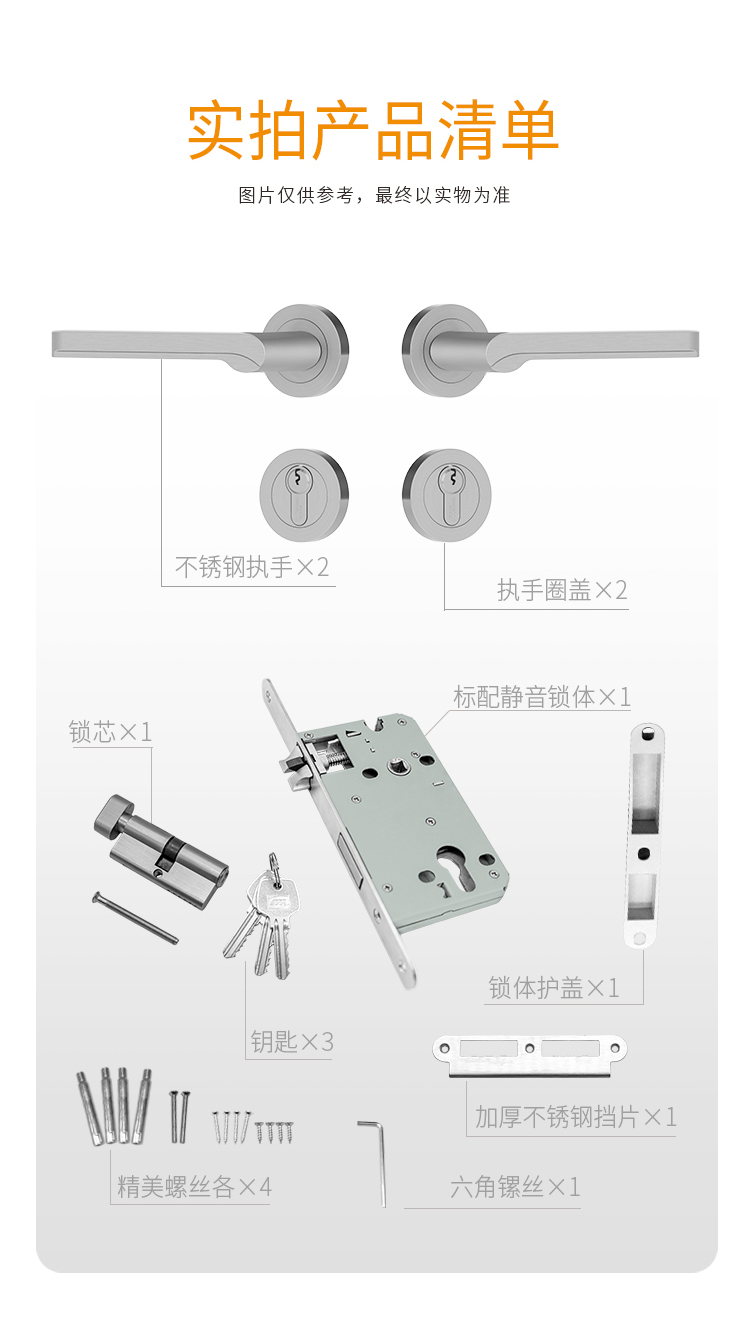 实拍产品清单

图片仅供参考，最终以实物为准

不锈钢执手×2

执手圈盖×2

标配静音锁体×1

锁芯×1

锁体护盖×1

钥匙×3

加厚不锈钢挡片×1

精美螺丝各×4

六角镙丝×1